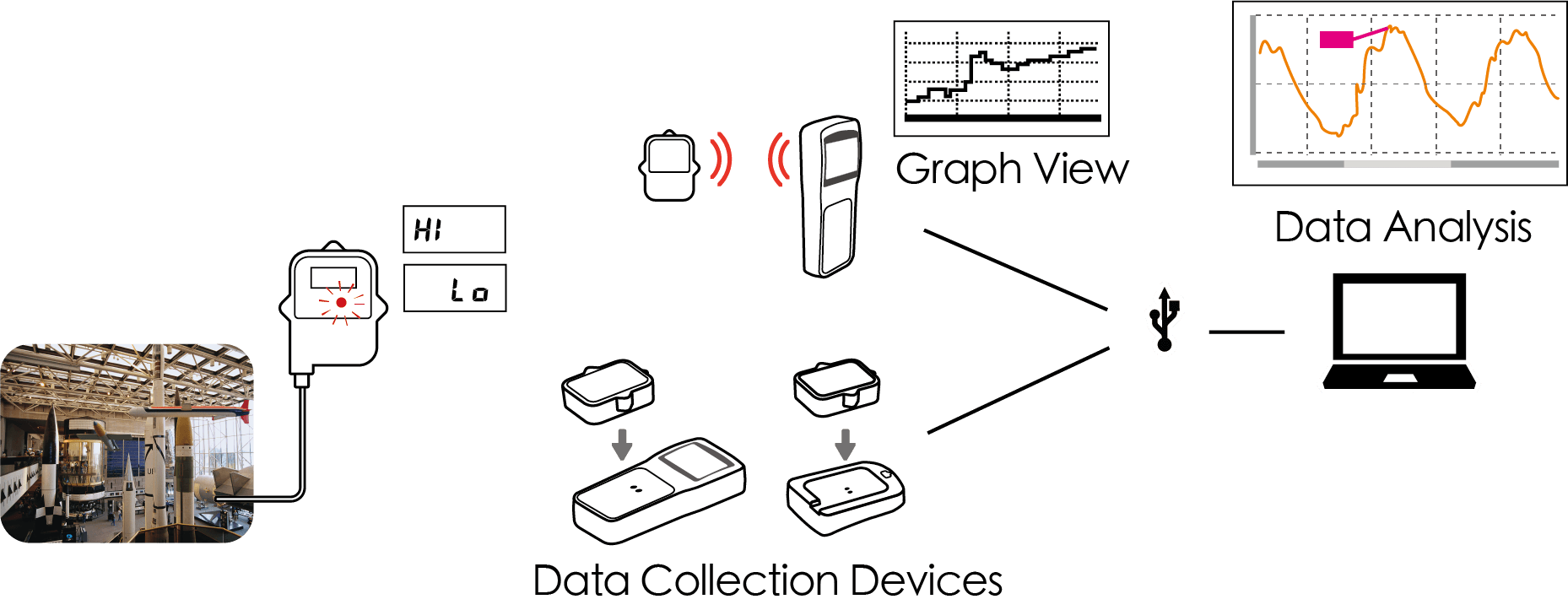 HI

Lo

Graph View

Data Analysis

Data Collection Devices